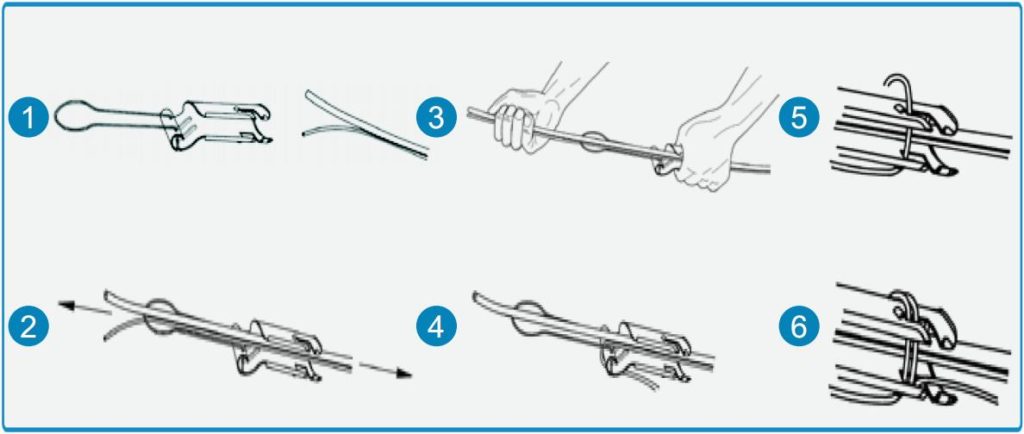 1
3
5
2
4
6